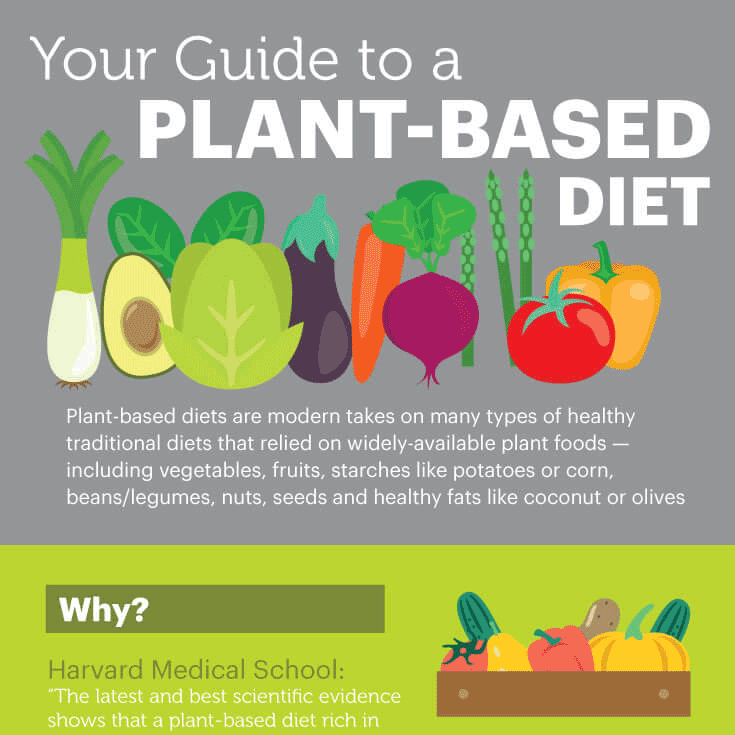 Your Guide to a
PLANT-BASED
DIET

Plant-based diets are modern takes on many types of healthy traditional diets that relied on widely-available plant foods — including vegetables, fruits, starches like potatoes or corn, beans/legumes, nuts, seeds and healthy fats like coconut or olives

Why?

Harvard Medical School:
"The latest and best scientific evidence shows that a plant-based diet rich in